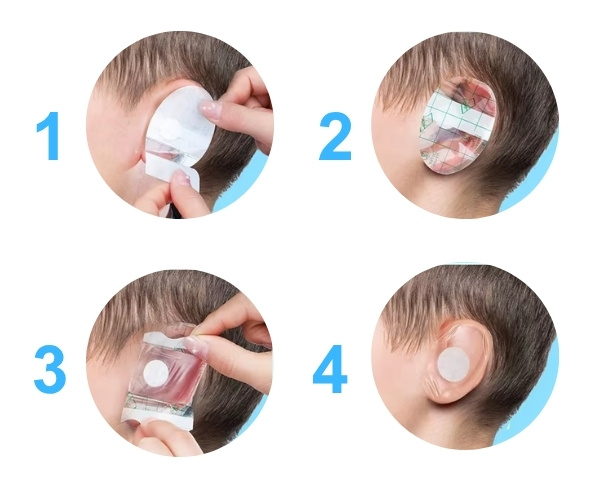 1

2

3

4