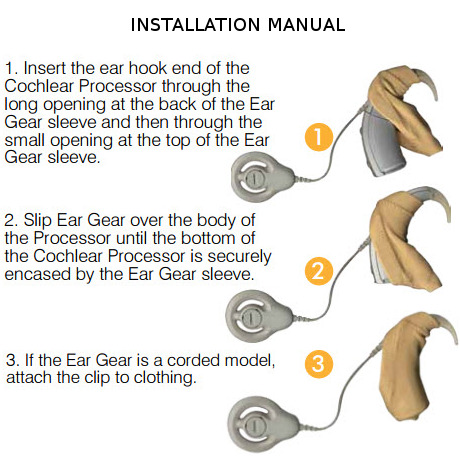 INSTALLATION MANUAL

1. Insert the ear hook end of the Cochlear Processor through the long opening at the back of the Ear Gear sleeve and then through the small opening at the top of the Ear Gear sleeve.

1

2. Slip Ear Gear over the body of the Processor until the bottom of the Cochlear Processor is securely encased by the Ear Gear sleeve.

2

3. If the Ear Gear is a corded model, attach the clip to clothing.

3